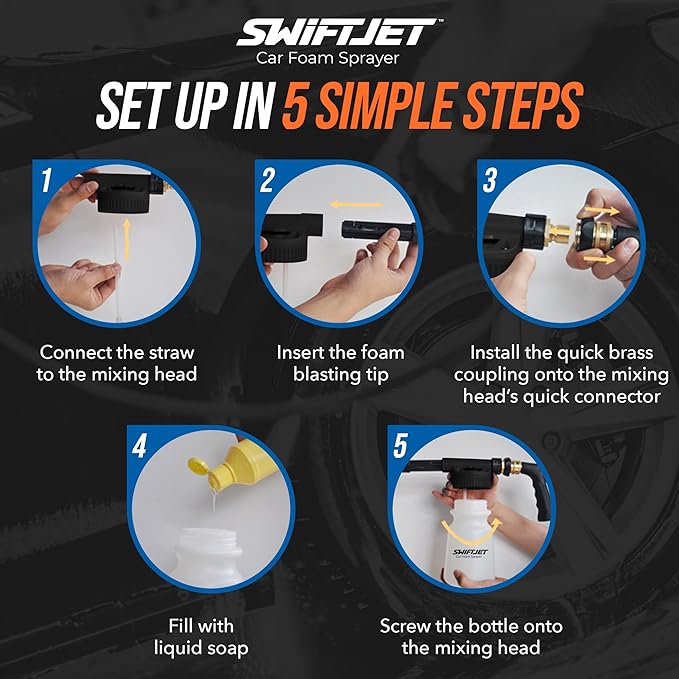 SWIFTJET™
Car Foam Sprayer

SET UP IN 5 SIMPLE STEPS

1

Connect the straw to the mixing head

2

Insert the foam blasting tip

3

Install the quick brass coupling onto the mixing head's quick connector

4

Fill with liquid soap

5

SWIFTJET
Car Foam Sprayer

Screw the bottle onto the mixing head