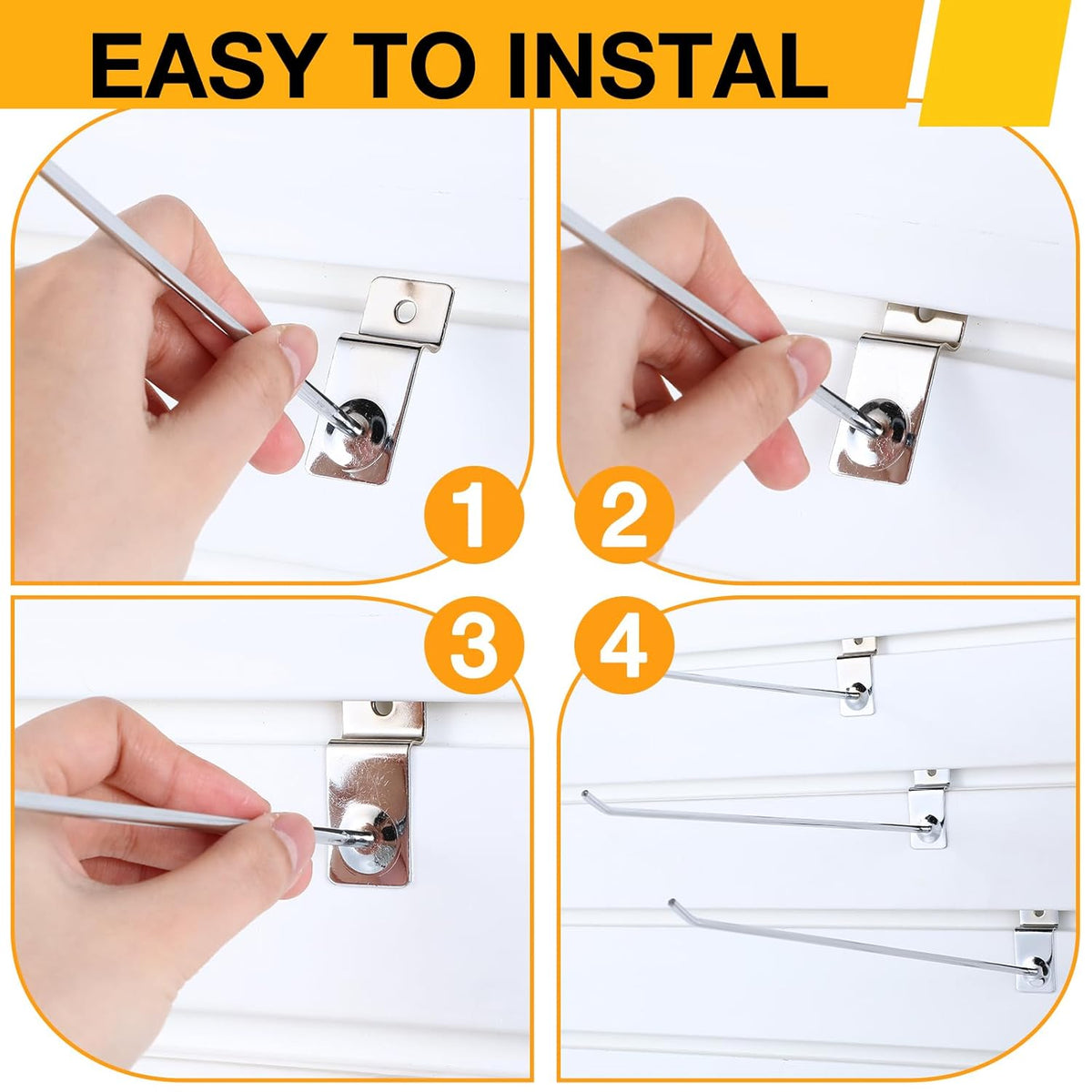 EASY TO INSTAL

1

2

3

4